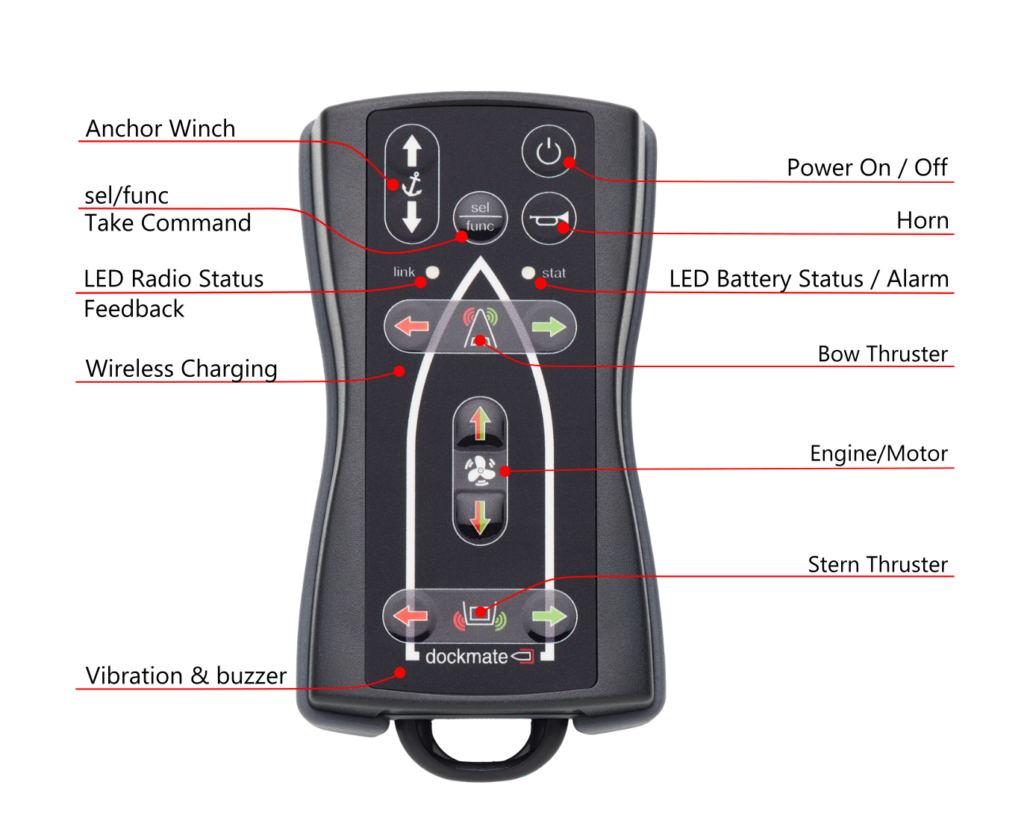 Anchor Winch

sel/func
Take Command

LED Radio Status
Feedback

Wireless Charging

Vibration & buzzer

Power On / Off

Horn

LED Battery Status / Alarm

Bow Thruster

Engine/Motor

Stern Thruster

sel
func

link

stat

dockmate